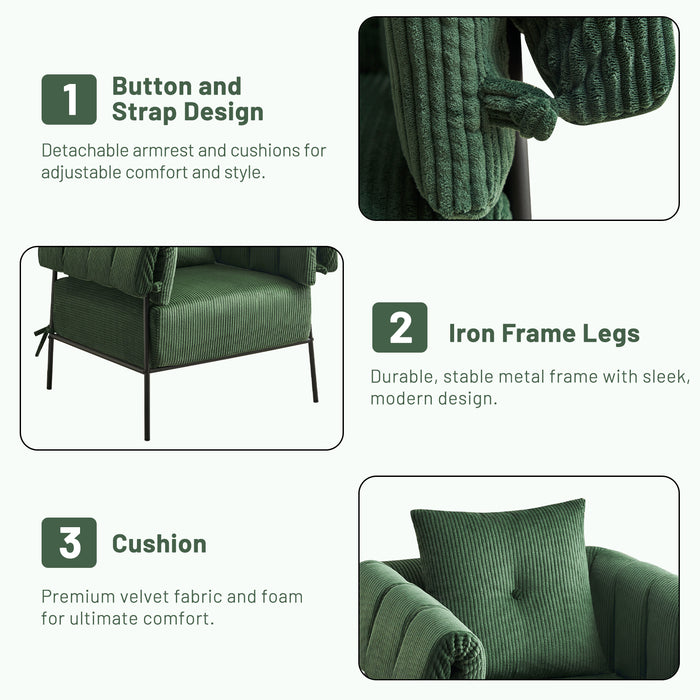 1 Button and Strap Design

Detachable armrest and cushions for adjustable comfort and style.

2 Iron Frame Legs

Durable, stable metal frame with sleek, modern design.

3 Cushion

Premium velvet fabric and foam for ultimate comfort.